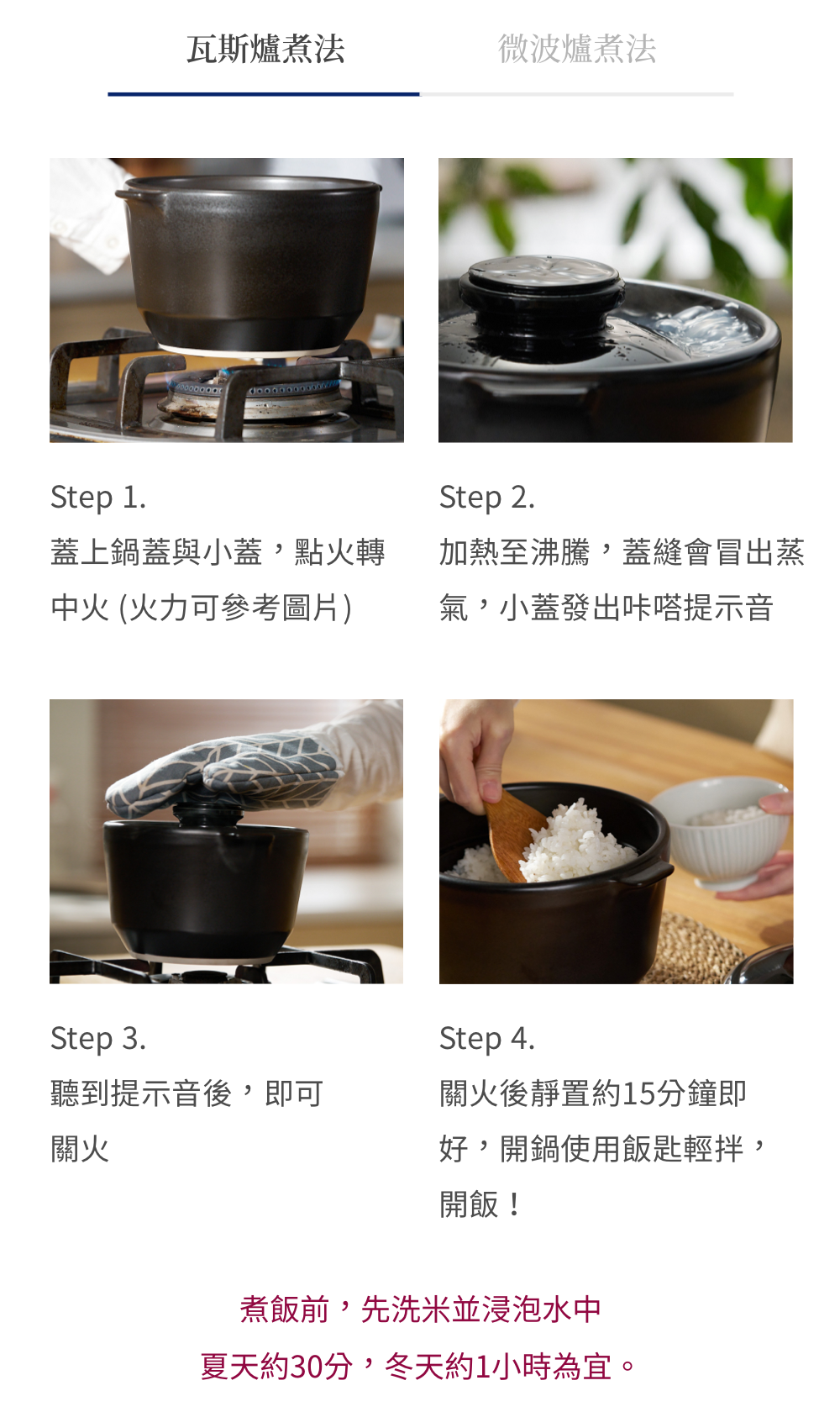 瓦斯爐煮法

微波爐煮法

Step 1.
蓋上鍋蓋與小蓋，點火轉中火 (火力可參考圖片)

Step 2.
加熱至沸騰，蓋縫會冒出蒸氣，小蓋發出咔嗒提示音

Step 3.
聽到提示音後，即可關火

Step 4.
關火後靜置約15分鐘即好，開鍋使用飯匙輕拌，開飯！

煮飯前，先洗米並浸泡水中
夏天約30分，冬天約1小時為宜。